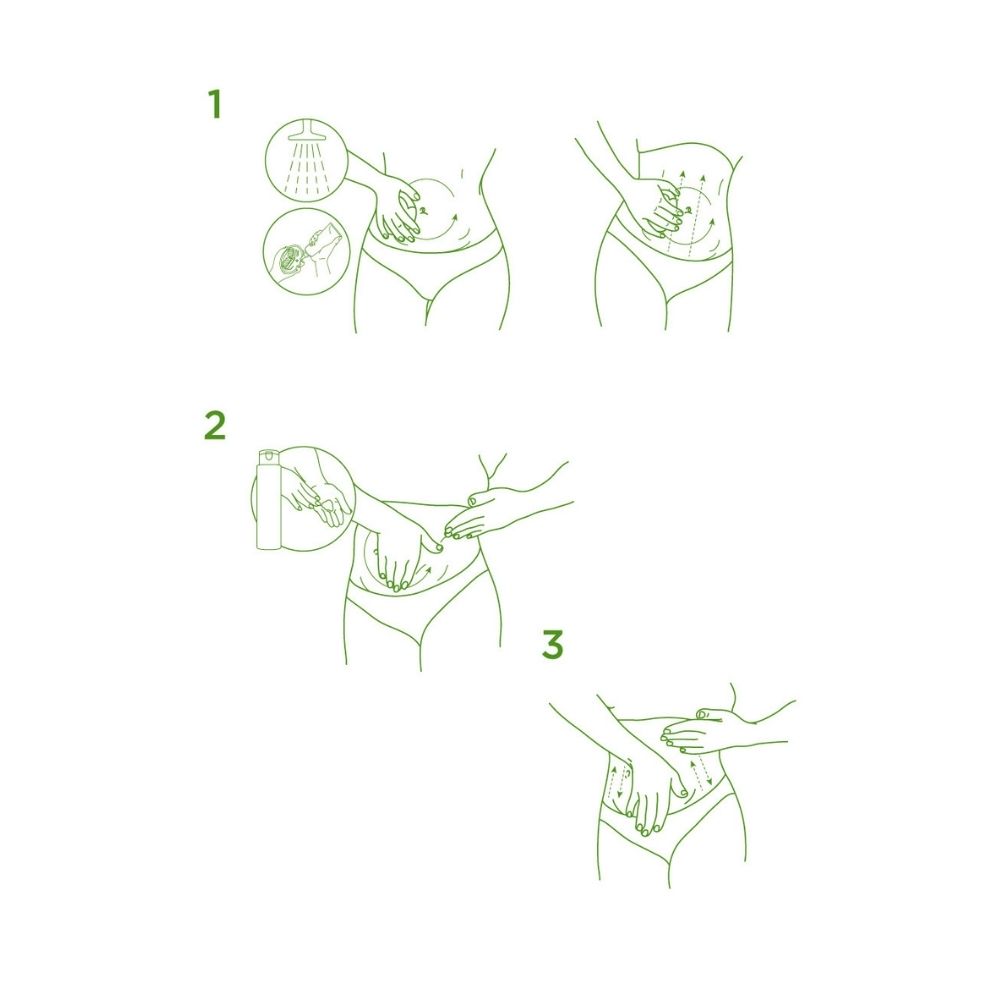 1

2

3