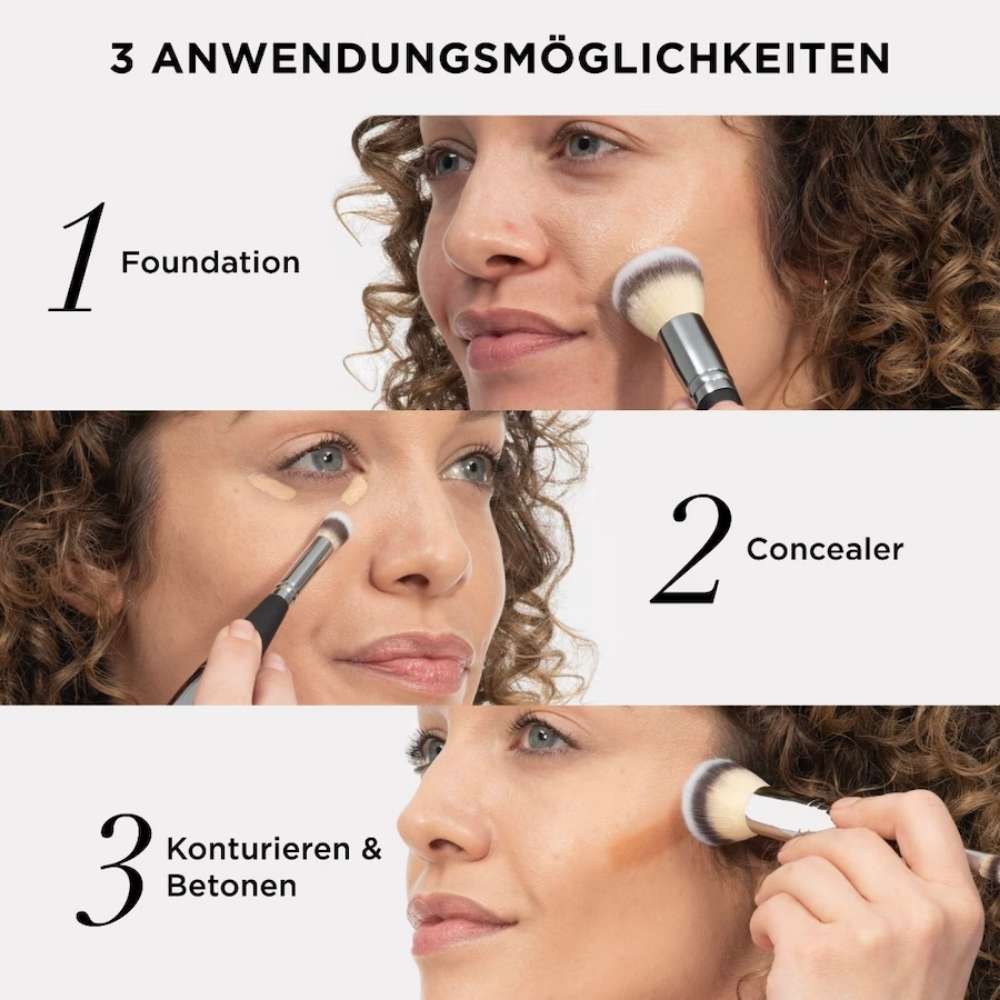 3 ANWENDUNGSMÖGLICHKEITEN

1 Foundation

2 Concealer

3 Konturieren & Betonen