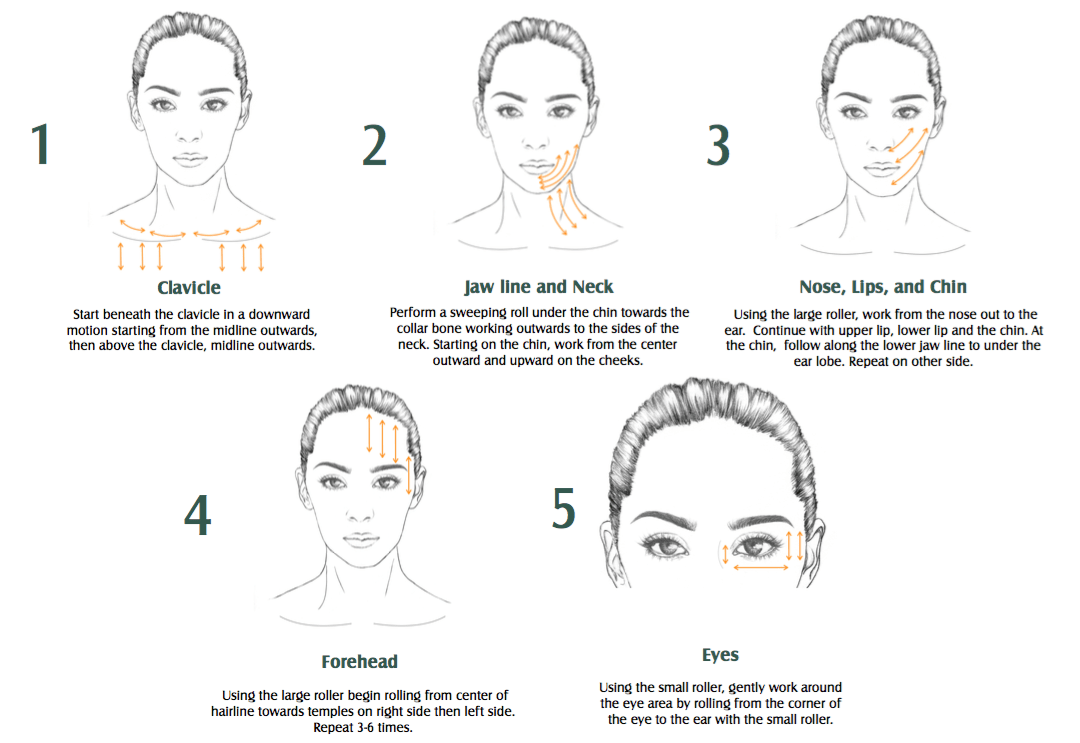 1

Clavicle

Start beneath the clavicle in a downward motion starting from the midline outwards, then above the clavicle, midline outwards.

2

Jaw line and Neck

Perform a sweeping roll under the chin towards the collar bone working outwards to the sides of the neck. Starting on the chin, work from the center outward and upward on the cheeks.

3

Nose, Lips, and Chin

Using the large roller, work from the nose out to the ear. Continue with upper lip, lower lip and the chin. At the chin, follow along the lower jaw line to under the ear lobe. Repeat on other side.

4

Forehead

Using the large roller begin rolling from center of hairline towards temples on right side then left side. Repeat 3-6 times.

5

Eyes

Using the small roller, gently work around the eye area by rolling from the corner of the eye to the ear with the small roller.